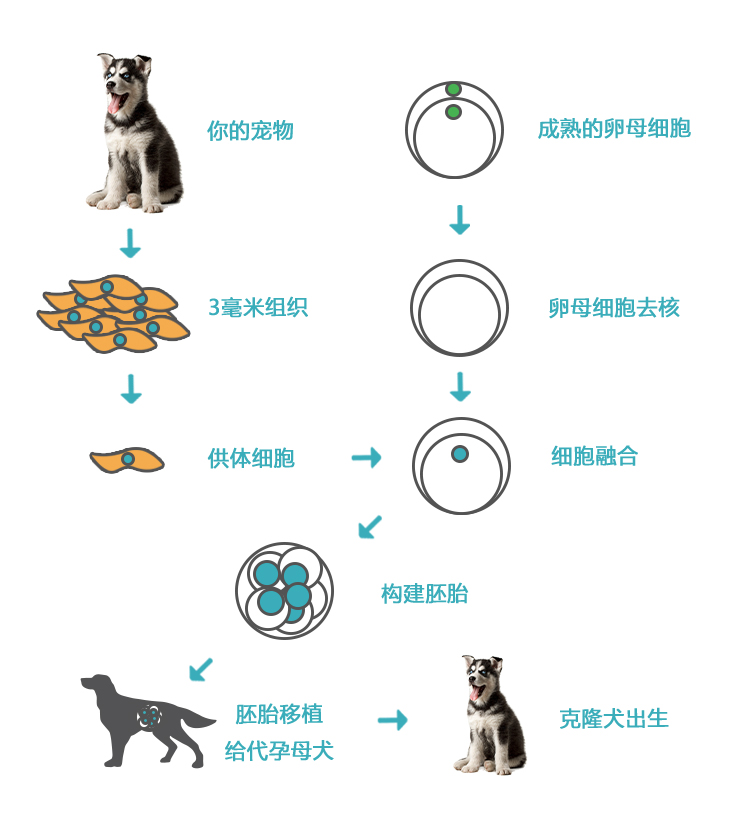 你的宠物

3毫米组织

供体细胞

成熟的卵母细胞

卵母细胞去核

细胞融合

构建胚胎

胚胎移植
给代孕母犬

克隆犬出生